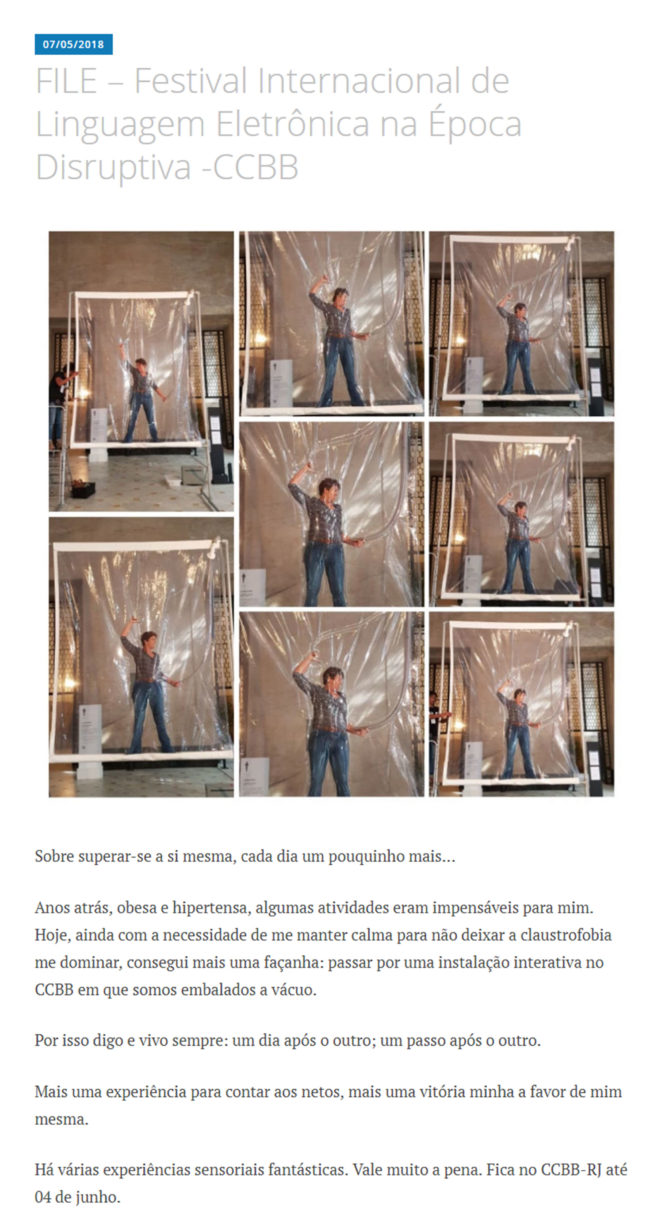 07/05/2018

FILE – Festival Internacional de Linguagem Eletrônica na Época Disruptiva -CCBB

Sobre superar-se a si mesma, cada dia um pouquinho mais…

Anos atrás, obesa e hipertensa, algumas atividades eram impensáveis para mim. Hoje, ainda com a necessidade de me manter calma para não deixar a claustrofobia me dominar, consegui mais uma façanha: passar por uma instalação interativa no CCBB em que somos embalados a vácuo.

Por isso digo e vivo sempre: um dia após o outro; um passo após o outro.

Mais uma experiência para contar aos netos, mais uma vitória minha a favor de mim mesma.

Há várias experiências sensoriais fantásticas. Vale muito a pena. Fica no CCBB-RJ até 04 de junho.